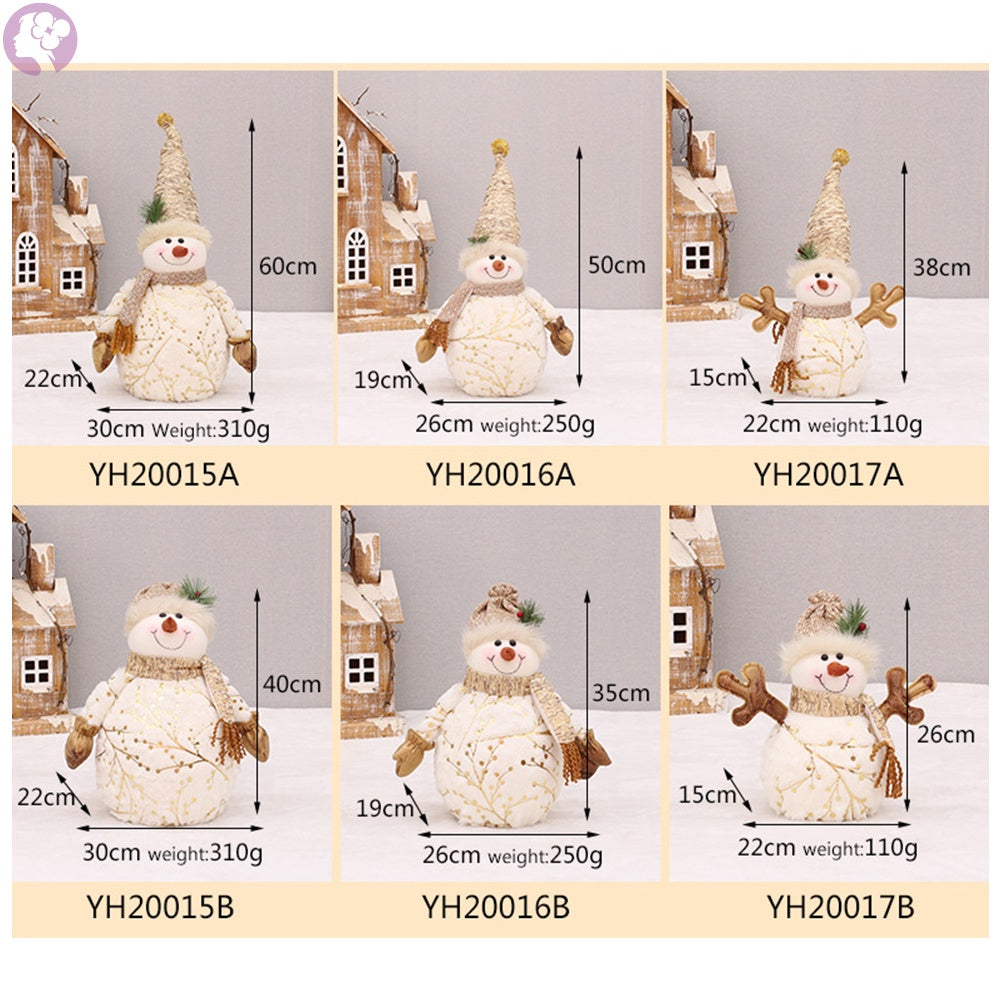 60cm
22cm
30cm Weight:310g
YH20015A

50cm
19cm
26cm weight:250g
YH20016A

38cm
15cm
22cm weight:110g
YH20017A

40cm
22cm
30cm weight:310g
YH20015B

35cm
19cm
26cm weight:250g
YH20016B

26cm
15cm
22cm weight:110g
YH20017B