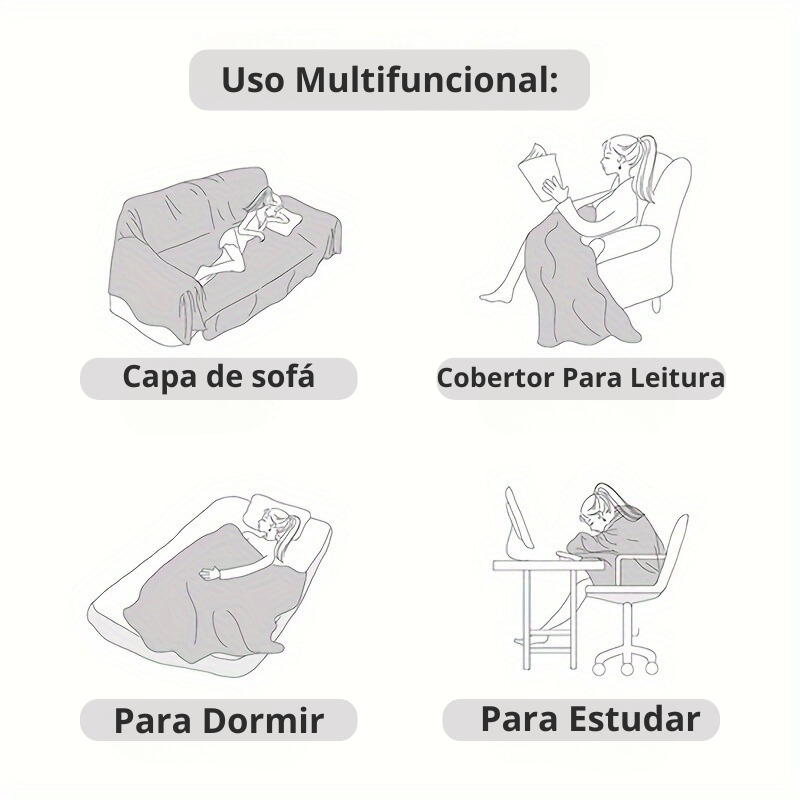 Uso Multifuncional:

Capa de sofá

Cobertor Para Leitura

Para Dormir

Para Estudar